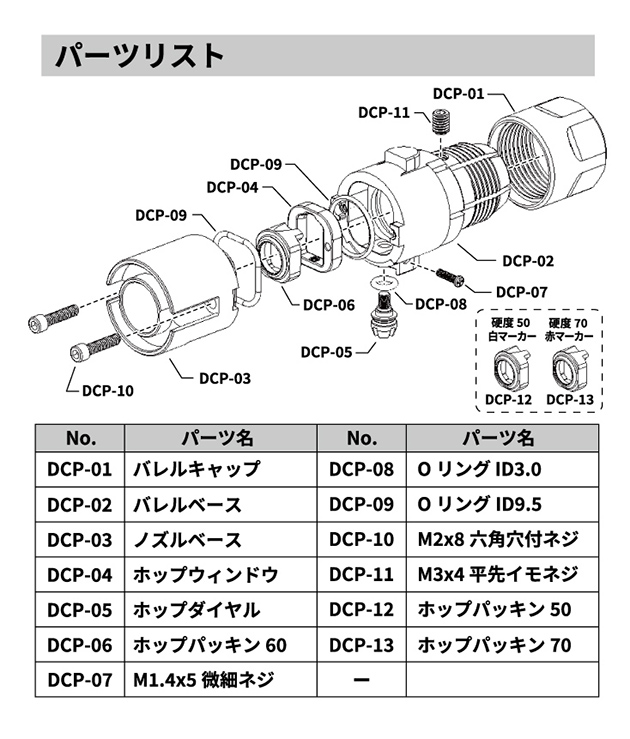 パーツリスト

DCP-01
DCP-11
DCP-09
DCP-04
DCP-09
DCP-02
DCP-07
DCP-06
DCP-08
DCP-05
DCP-03
DCP-10

硬度 50 白マーカー
硬度 70 赤マーカー
DCP-12
DCP-13

| No. | パーツ名 | No. | パーツ名 |
|---|---|---|---|
| DCP-01 | バレルキャップ | DCP-08 | O リング ID3.0 |
| DCP-02 | バレルベース | DCP-09 | O リング ID9.5 |
| DCP-03 | ノズルベース | DCP-10 | M2x8 六角穴付ネジ |
| DCP-04 | ホップウィンドウ | DCP-11 | M3x4 平先イモネジ |
| DCP-05 | ホップダイヤル | DCP-12 | ホップパッキン 50 |
| DCP-06 | ホップパッキン 60 | DCP-13 | ホップパッキン 70 |
| DCP-07 | M1.4x5 微細ネジ | ー | |