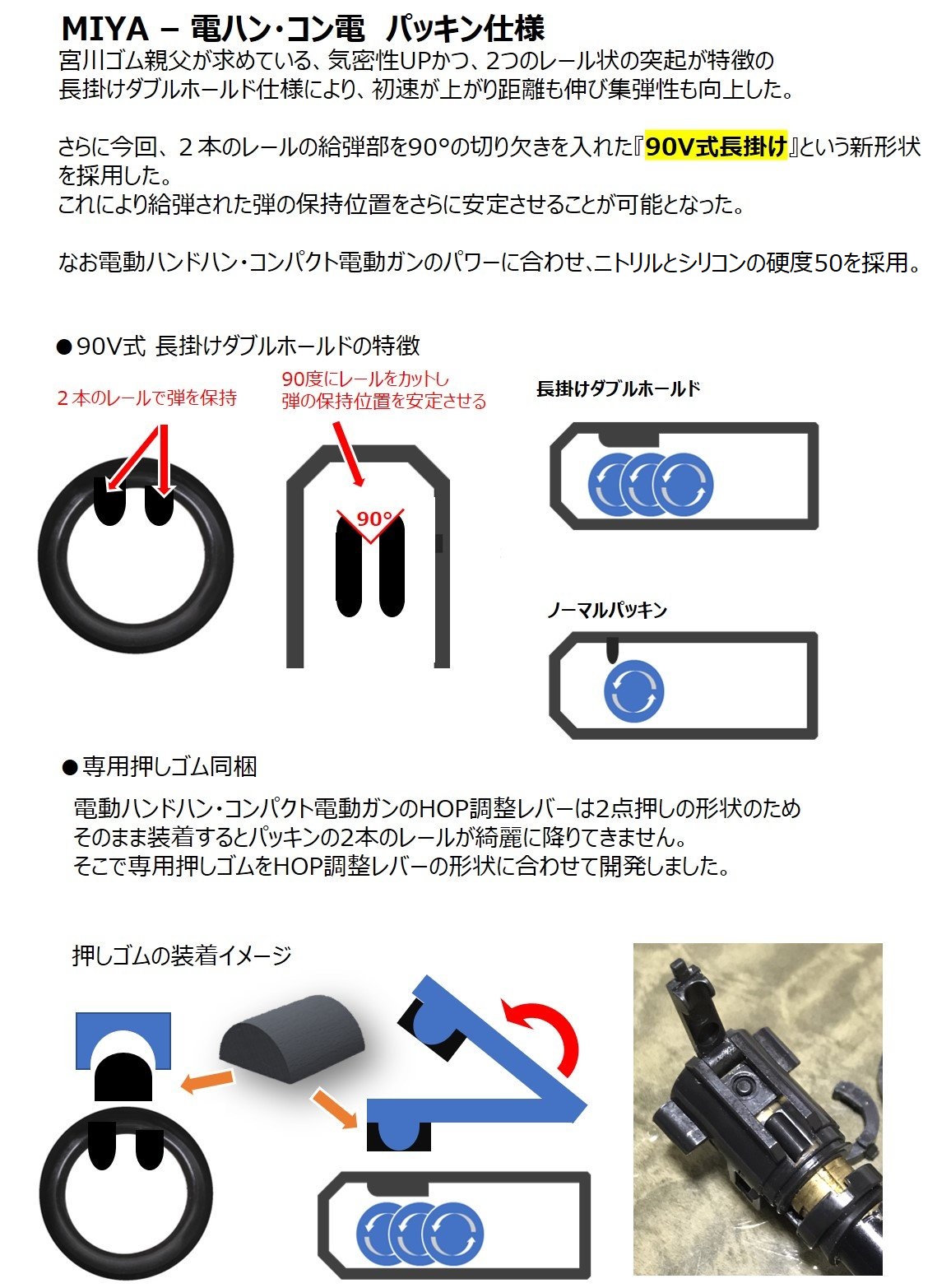 MIYA – 電ハン･コン電　パッキン仕様

宮川ゴム親父が求めている、気密性UPかつ、2つのレール状の突起が特徴の長掛けダブルホールド仕様により、初速が上がり距離も伸び集弾性も向上した。

さらに今回、２本のレールの給弾部を90°の切り欠きを入れた『90V式長掛け』という新形状を採用した。
これにより給弾された弾の保持位置をさらに安定させることが可能となった。

なお電動ハンドハン・コンパクト電動ガンのパワーに合わせ、ニトリルとシリコンの硬度50を採用。

●90V式 長掛けダブルホールドの特徴

２本のレールで弾を保持

90度にレールをカットし
弾の保持位置を安定させる

90°

長掛けダブルホールド

ノーマルパッキン

●専用押しゴム同梱

電動ハンドハン・コンパクト電動ガンのHOP調整レバーは2点押しの形状のため
そのまま装着するとパッキンの2本のレールが綺麗に降りてきません。
そこで専用押しゴムをHOP調整レバーの形状に合わせて開発しました。

押しゴムの装着イメージ